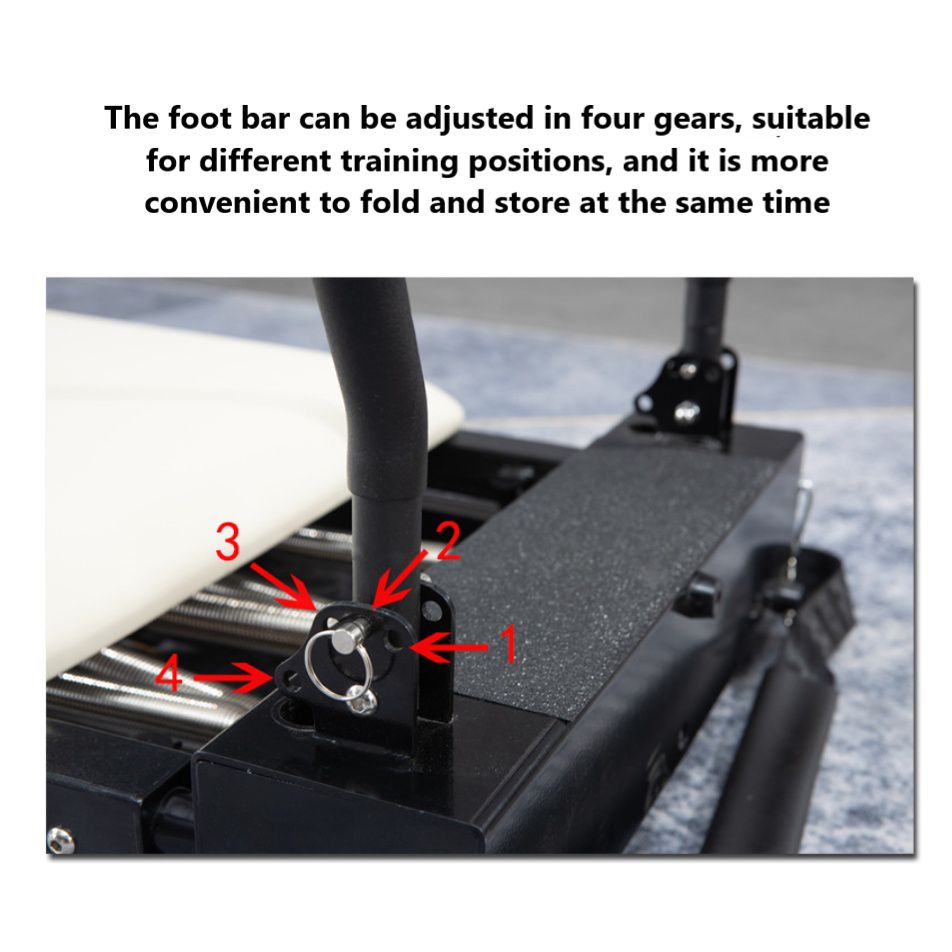 The foot bar can be adjusted in four gears, suitable for different training positions, and it is more convenient to fold and store at the same time

3
2
1
4